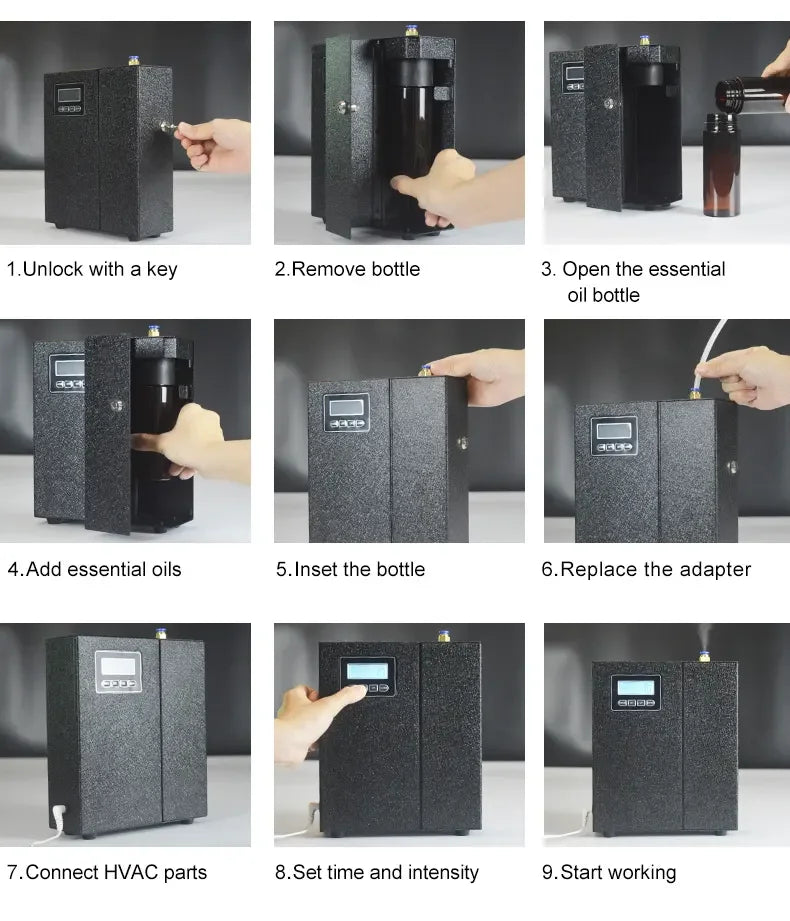 1.Unlock with a key

2.Remove bottle

3. Open the essential oil bottle

4.Add essential oils

5.Inset the bottle

6.Replace the adapter

7.Connect HVAC parts

8.Set time and intensity

9.Start working